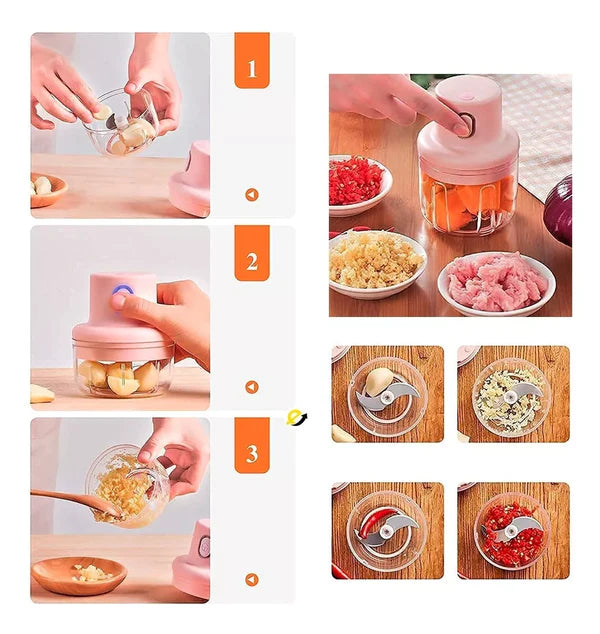 1

2

3